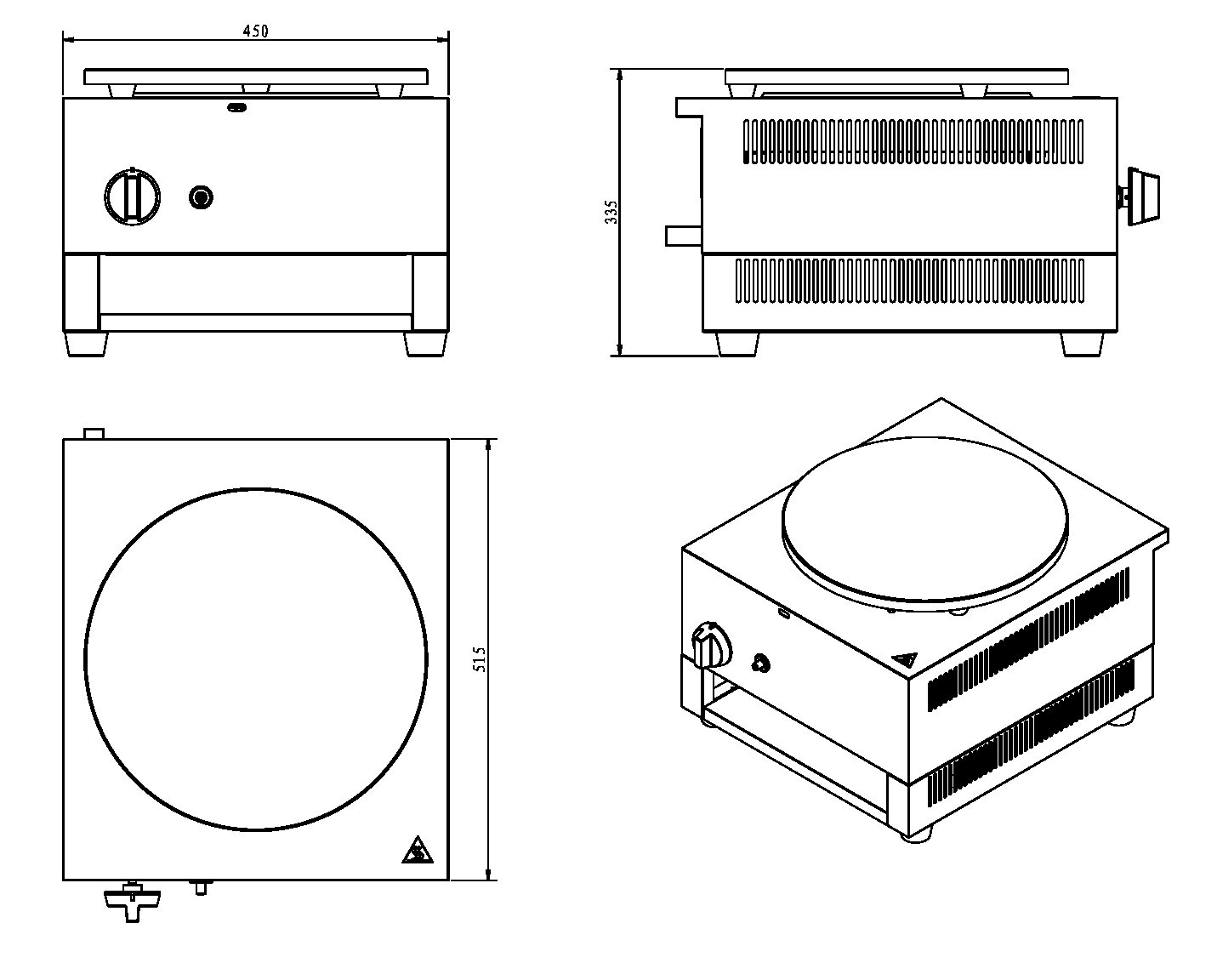 450

335

515